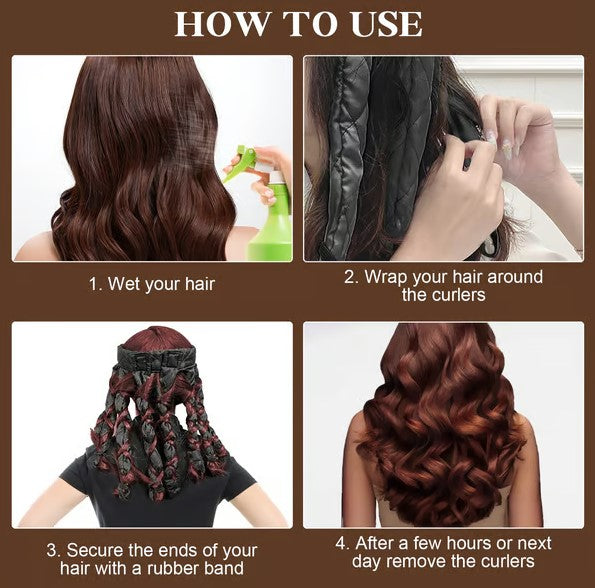 HOW TO USE

1. Wet your hair

2. Wrap your hair around the curlers

3. Secure the ends of your hair with a rubber band

4. After a few hours or next day remove the curlers