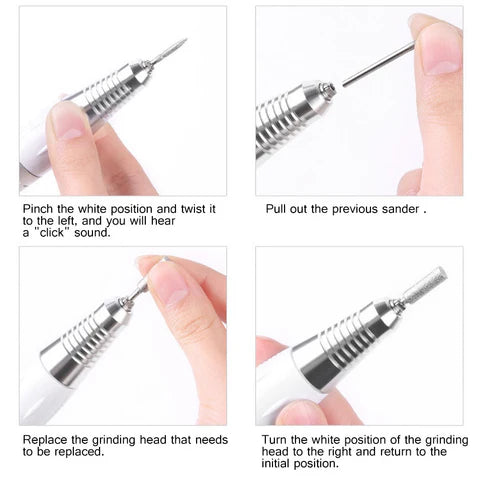 Pinch the white position and twist it to the left, and you will hear a "click" sound.

Pull out the previous sander .

Replace the grinding head that needs to be replaced.

Turn the white position of the grinding head to the right and return to the initial position.