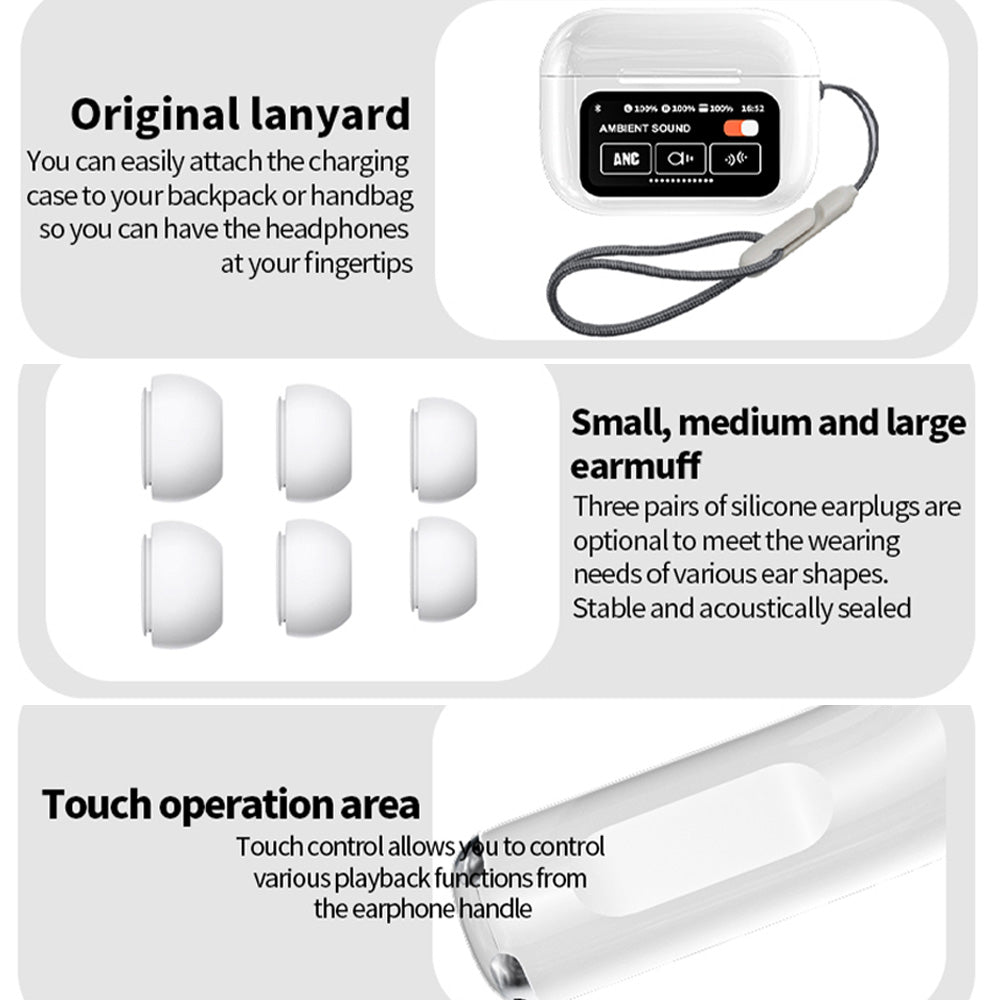 Original lanyard

You can easily attach the charging case to your backpack or handbag so you can have the headphones at your fingertips

100% 100% 100% 16:52

AMBIENT SOUND

ANC

Small, medium and large earmuff

Three pairs of silicone earplugs are optional to meet the wearing needs of various ear shapes. Stable and acoustically sealed

Touch operation area

Touch control allows you to control various playback functions from the earphone handle