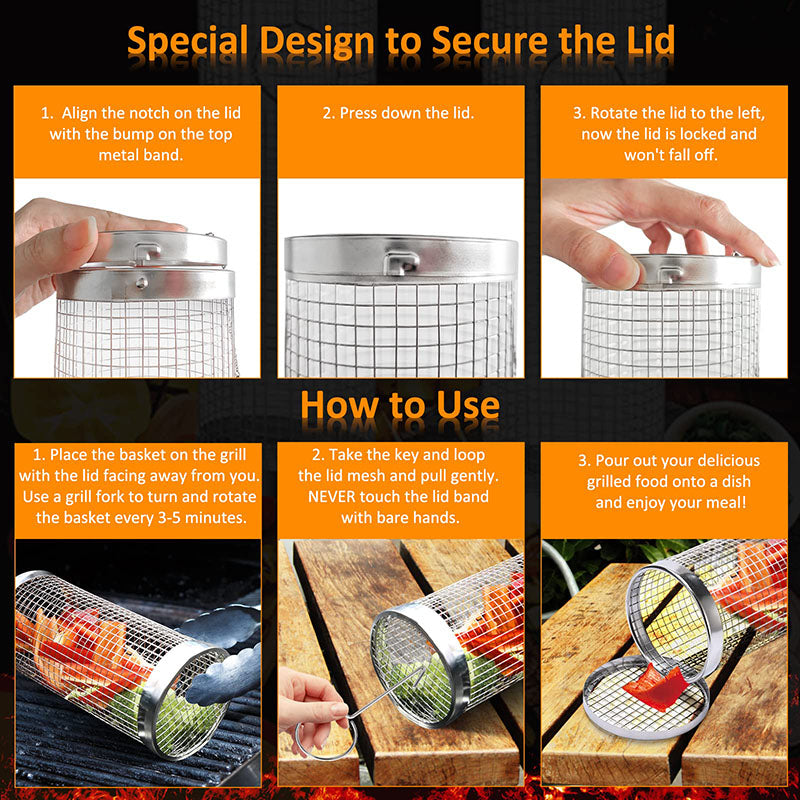 Special Design to Secure the Lid

1. Align the notch on the lid with the bump on the top metal band.

2. Press down the lid.

3. Rotate the lid to the left, now the lid is locked and won't fall off.

How to Use

1. Place the basket on the grill with the lid facing away from you. Use a grill fork to turn and rotate the basket every 3-5 minutes.

2. Take the key and loop the lid mesh and pull gently. NEVER touch the lid band with bare hands.

3. Pour out your delicious grilled food onto a dish and enjoy your meal!