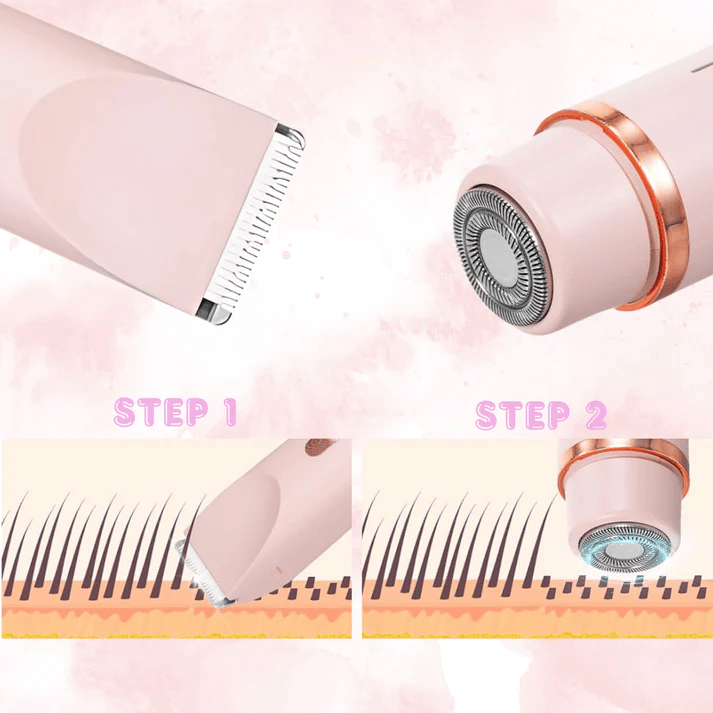 STEP 1

STEP 2