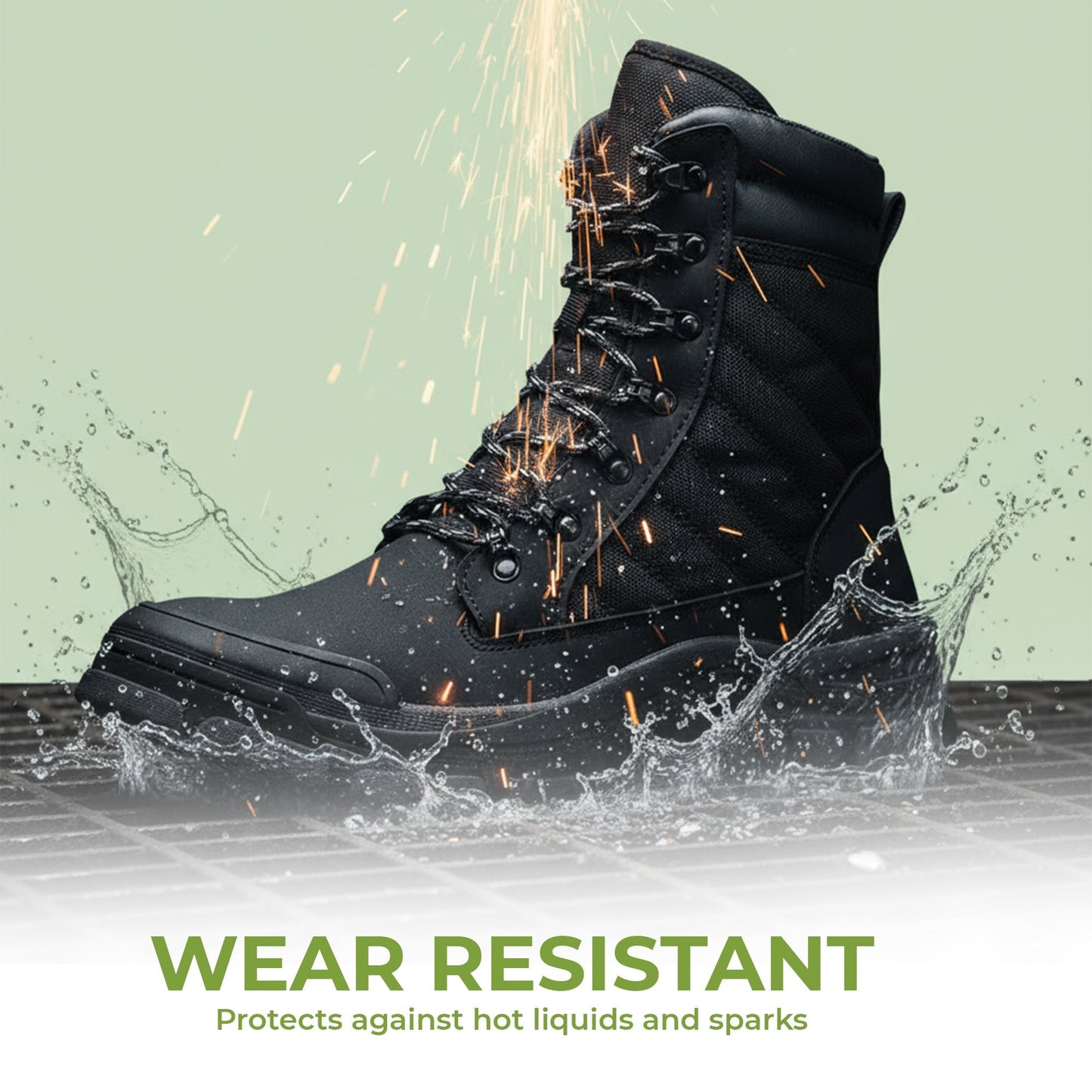 WEAR RESISTANT
Protects against hot liquids and sparks